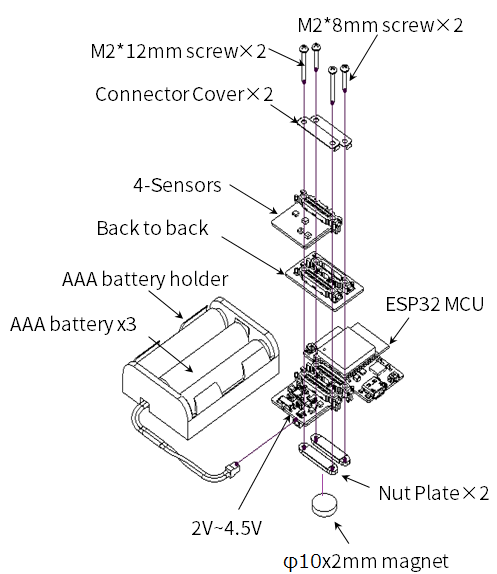 M2*8mm screw×2
M2*12mm screw×2
Connector Cover×2
4-Sensors
Back to back
AAA battery holder
AAA battery x3
ESP32 MCU
Nut Plate×2
2V~4.5V
φ10x2mm magnet