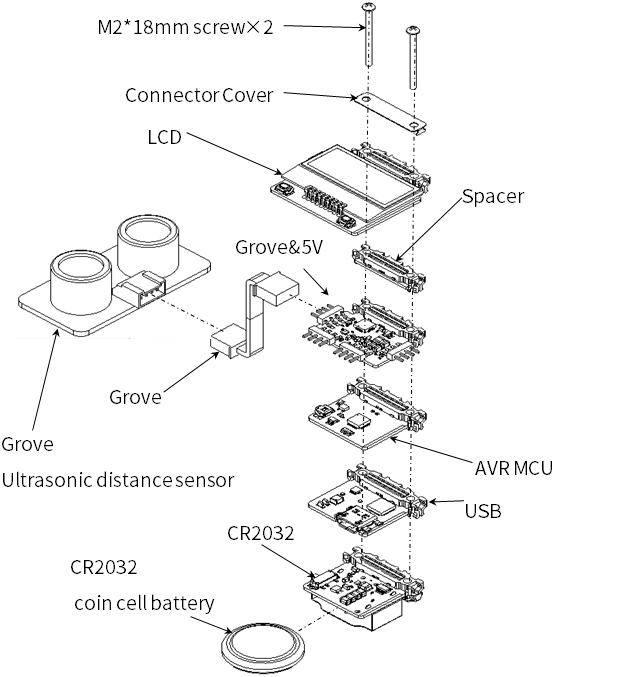 M2*18mm screw×2

Connector Cover

LCD

Spacer

Grove&5V

Grove

Grove

Ultrasonic distance sensor

AVR MCU

USB

CR2032

CR2032

coin cell battery