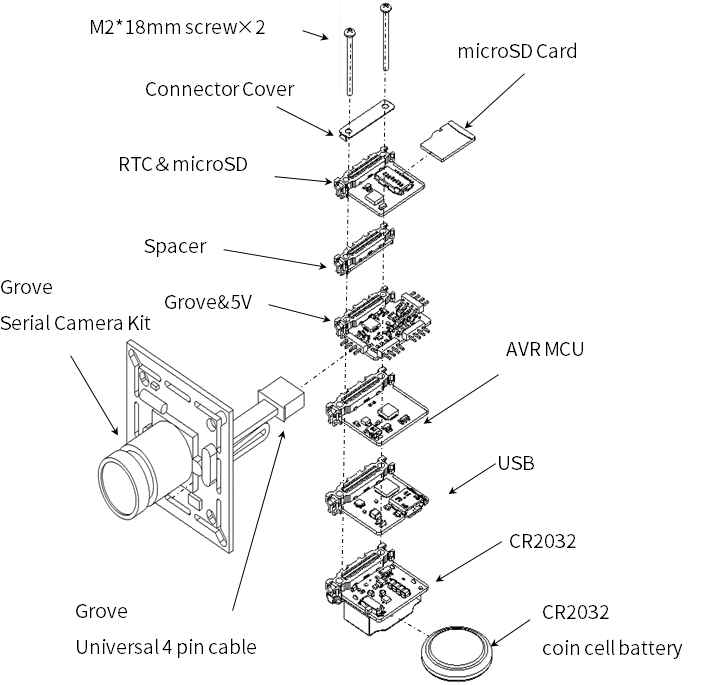 M2*18mm screw×2

microSD Card

Connector Cover

RTC & microSD

Spacer

Grove
Serial Camera Kit

Grove&5V

AVR MCU

USB

CR2032

Grove
Universal 4 pin cable

CR2032
coin cell battery