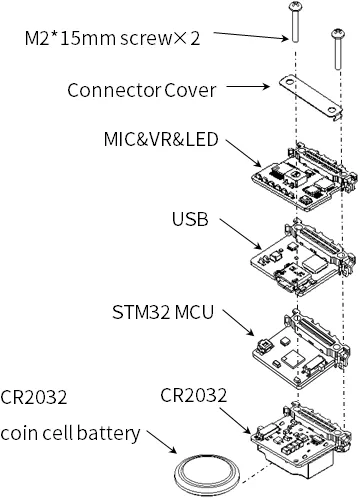 M2*15mm screw×2

Connector Cover

MIC&VR&LED

USB

STM32 MCU

CR2032

CR2032
coin cell battery