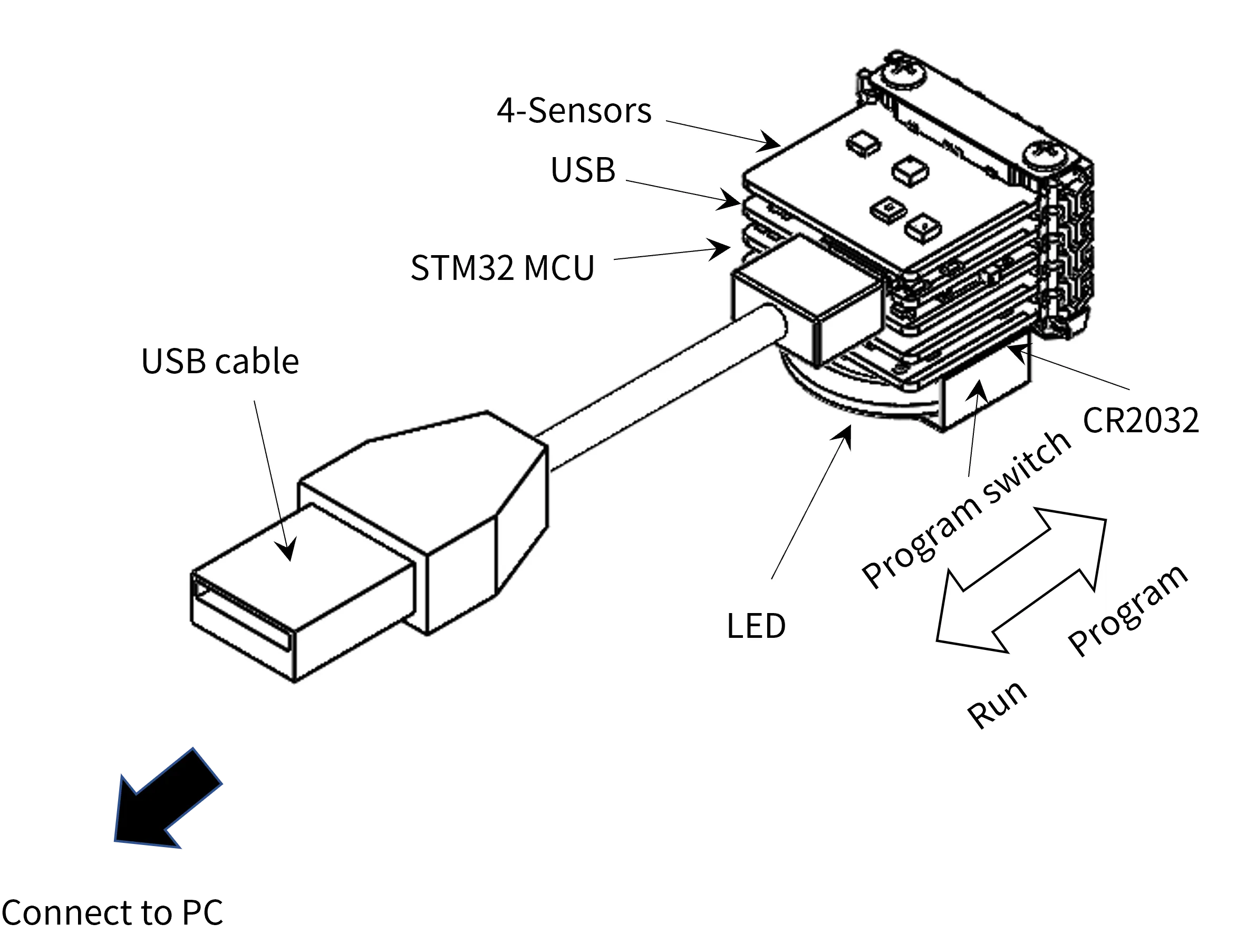 4-Sensors
USB
STM32 MCU
USB cable
CR2032
Program switch
LED
Program
Run
Connect to PC