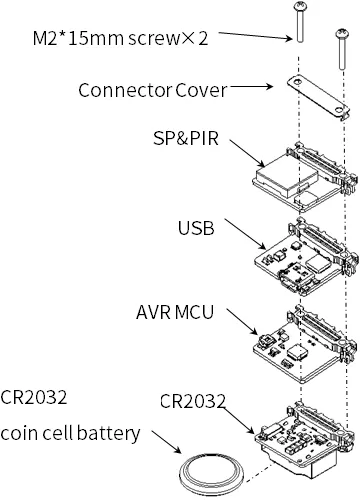 M2*15mm screw×2

Connector Cover

SP&PIR

USB

AVR MCU

CR2032

coin cell battery

CR2032