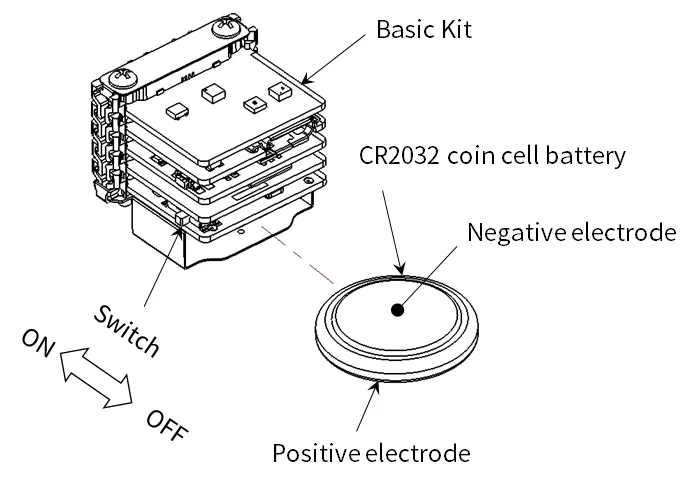 Basic Kit

CR2032 coin cell battery

Negative electrode

Switch

ON

OFF

Positive electrode