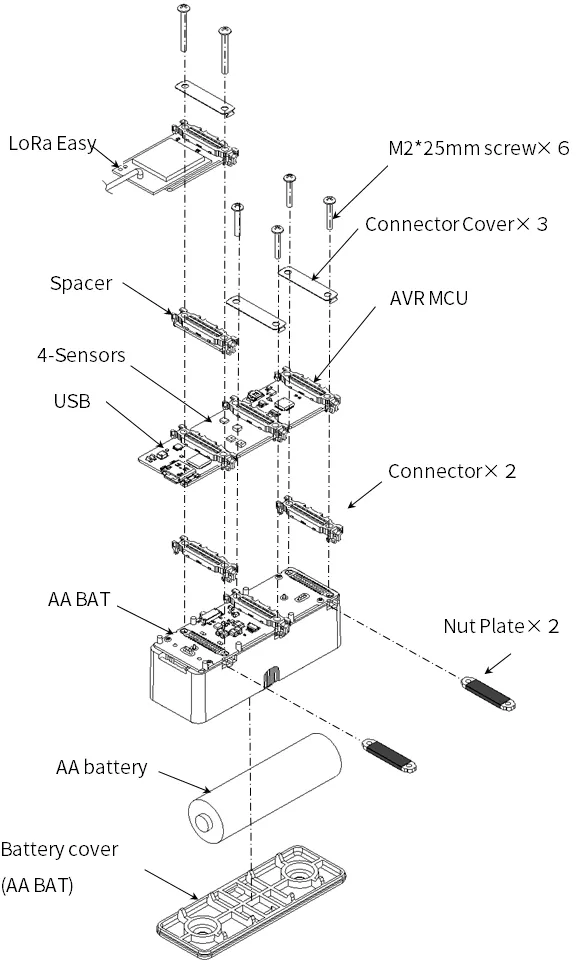 LoRa Easy

M2*25mm screw× 6

Connector Cover× 3

Spacer

AVR MCU

4-Sensors

USB

Connector× 2

AA BAT

Nut Plate× 2

AA battery

Battery cover
(AA BAT)