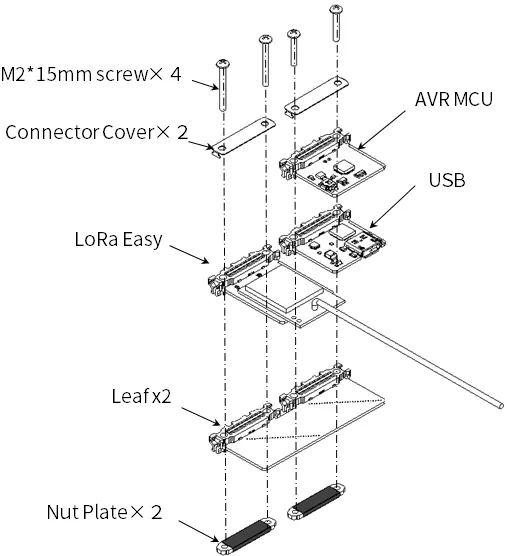 M2*15mm screw× 4

Connector Cover× 2

AVR MCU

USB

LoRa Easy

Leaf x2

Nut Plate× 2