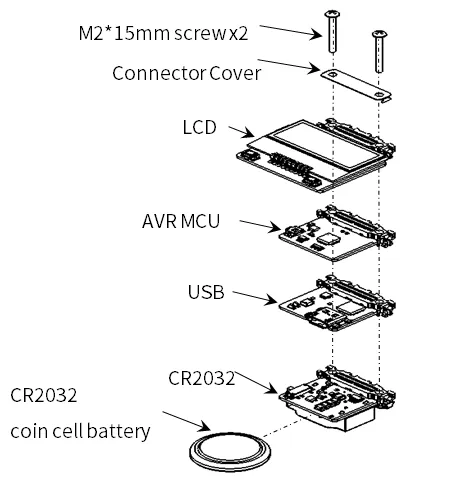 M2*15mm screw x2

Connector Cover

LCD

AVR MCU

USB

CR2032

CR2032

coin cell battery