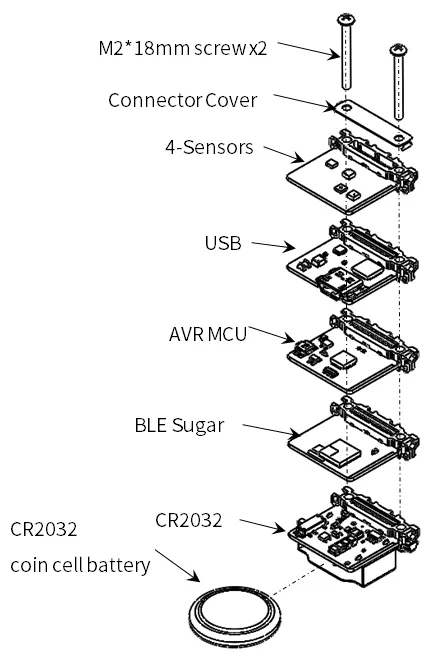 M2*18mm screw x2

Connector Cover

4-Sensors

USB

AVR MCU

BLE Sugar

CR2032

CR2032

coin cell battery