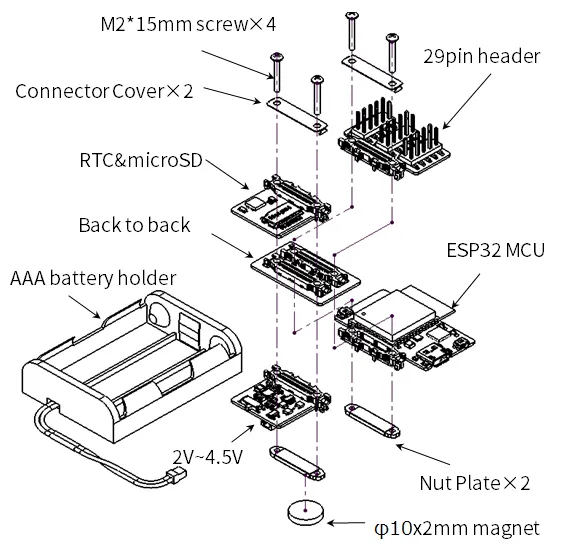 M2*15mm screw×4

29pin header

Connector Cover×2

RTC&microSD

Back to back

ESP32 MCU

AAA battery holder

2V~4.5V

Nut Plate×2

φ10x2mm magnet