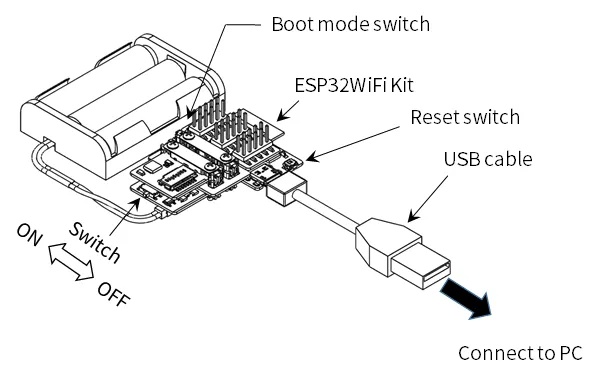 Boot mode switch

ESP32WiFi Kit

Reset switch

USB cable

Switch

ON

OFF

Connect to PC