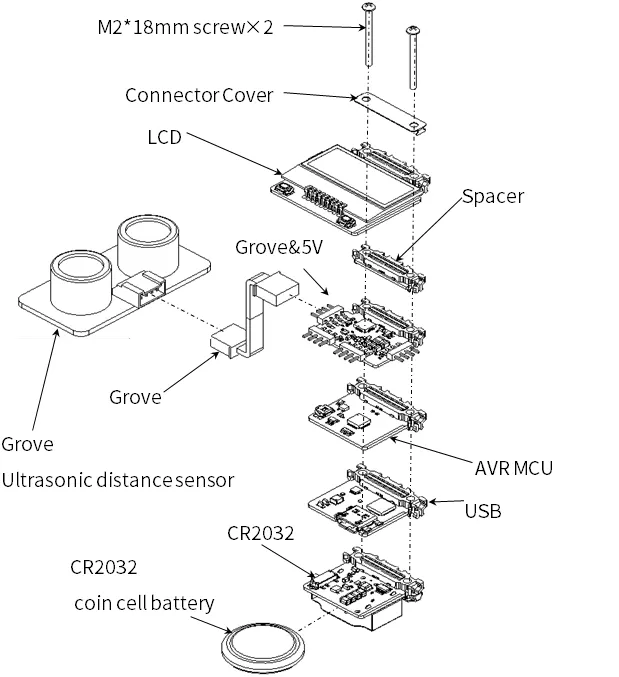 M2*18mm screw×2

Connector Cover

LCD

Spacer

Grove&5V

Grove

Grove

Ultrasonic distance sensor

AVR MCU

USB

CR2032

CR2032

coin cell battery