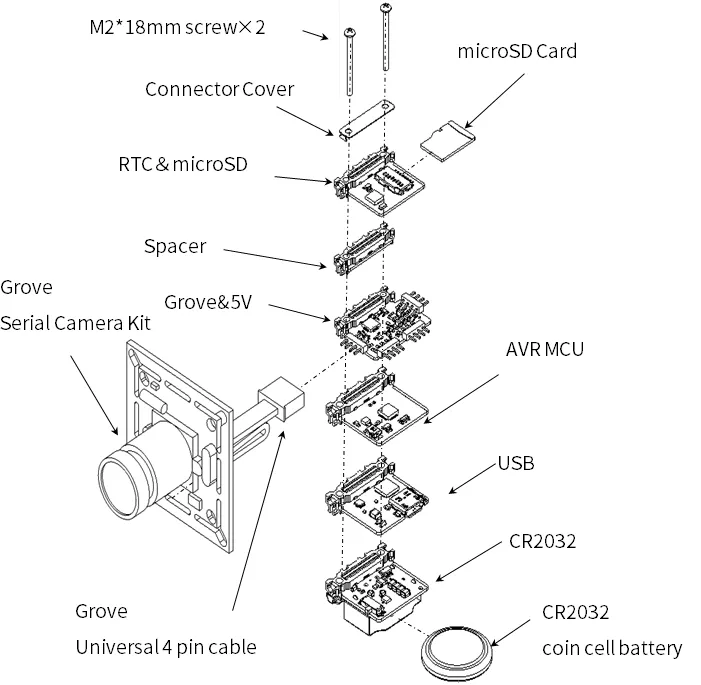 M2*18mm screw×2

microSD Card

Connector Cover

RTC & microSD

Spacer

Grove
Serial Camera Kit

Grove&5V

AVR MCU

USB

CR2032

Grove
Universal 4 pin cable

CR2032
coin cell battery