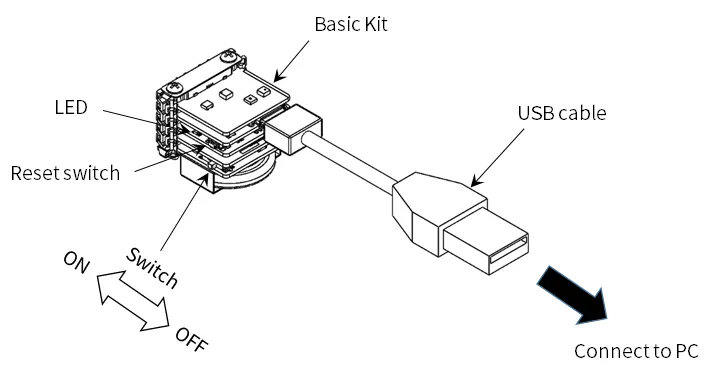 Basic Kit

LED

USB cable

Reset switch

Switch

ON

OFF

Connect to PC